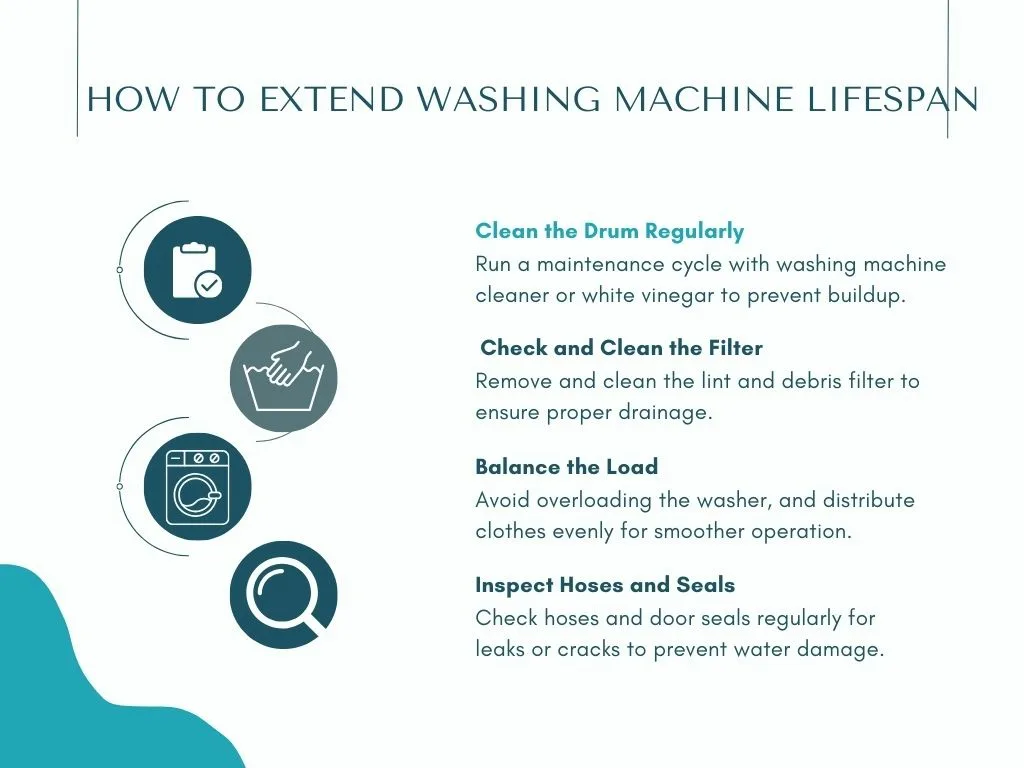 HOW TO EXTEND WASHING MACHINE LIFESPAN

Clean the Drum Regularly
Run a maintenance cycle with washing machine cleaner or white vinegar to prevent buildup.

Check and Clean the Filter
Remove and clean the lint and debris filter to ensure proper drainage.

Balance the Load
Avoid overloading the washer, and distribute clothes evenly for smoother operation.

Inspect Hoses and Seals
Check hoses and door seals regularly for leaks or cracks to prevent water damage.